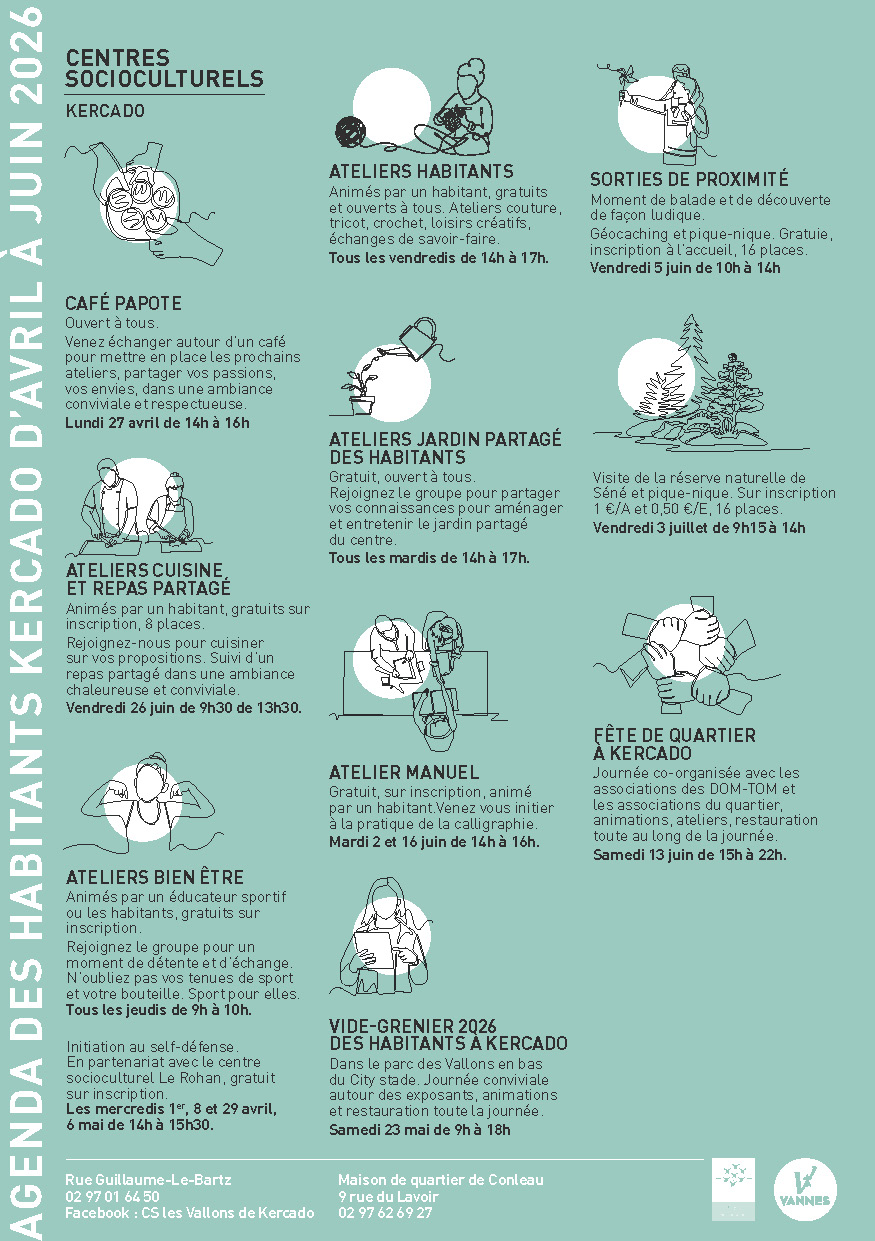 AGENDA DES HABITANTS KERCADO D'AVRIL À JUIN 2026

CENTRES SOCIOCULTURELS

KERCADO

CAFÉ PAPOTE
Ouvert à tous.
Venez échanger autour d'un café pour mettre en place les prochains ateliers, partager vos passions, vos envies, dans une ambiance conviviale et respectueuse.
Lundi 27 avril de 14h à 16h

ATELIERS CUISINE ET REPAS PARTAGÉ
Animés par un habitant, gratuits sur inscription, 8 places.
Rejoignez-nous pour cuisiner sur vos propositions. Suivi d'un repas partagé dans une ambiance chaleureuse et conviviale.
Vendredi 26 juin de 9h30 de 13h30.

ATELIERS BIEN ÊTRE
Animés par un éducateur sportif ou les habitants, gratuits sur inscription.
Rejoignez le groupe pour un moment de détente et d'échange. N'oubliez pas vos tenues de sport et votre bouteille. Sport pour elles.
Tous les jeudis de 9h à 10h.

Initiation au self-défense. En partenariat avec le centre socioculturel Le Rohan, gratuit sur inscription.
Les mercredis 1er, 8 et 29 avril, 6 mai de 14h à 15h30.

ATELIERS HABITANTS
Animés par un habitant, gratuits et ouverts à tous. Ateliers couture, tricot, crochet, loisirs créatifs, échanges de savoir-faire.
Tous les vendredis de 14h à 17h.

ATELIERS JARDIN PARTAGÉ DES HABITANTS
Gratuit, ouvert à tous.
Rejoignez le groupe pour partager vos connaissances pour aménager et entretenir le jardin partagé du centre.
Tous les mardis de 14h à 17h.

ATELIER MANUEL
Gratuit, sur inscription, animé par un habitant.Venez vous initier à la pratique de la calligraphie.
Mardi 2 et 16 juin de 14h à 16h.

VIDE-GRENIER 2026 DES HABITANTS À KERCADO
Dans le parc des Vallons en bas du City stade. Journée conviviale autour des exposants, animations et restauration toute la journée.
Samedi 23 mai de 9h à 18h

SORTIES DE PROXIMITÉ
Moment de balade et de découverte de façon ludique.
Géocaching et pique-nique. Gratuie, inscription à l'accueil, 16 places.
Vendredi 5 juin de 10h à 14h

Visite de la réserve naturelle de Séné et pique-nique. Sur inscription 1 €/A et 0,50 €/E, 16 places.
Vendredi 3 juillet de 9h15 à 14h

FÊTE DE QUARTIER À KERCADO
Journée co-organisée avec les associations des DOM-TOM et les associations du quartier, animations, ateliers, restauration toute au long de la journée.
Samedi 13 juin de 15h à 22h.

Rue Guillaume-Le-Bartz
02 97 01 64 50
Facebook : CS les Vallons de Kercado

Maison de quartier de Conleau
9 rue du Lavoir
02 97 62 69 27

VANNES